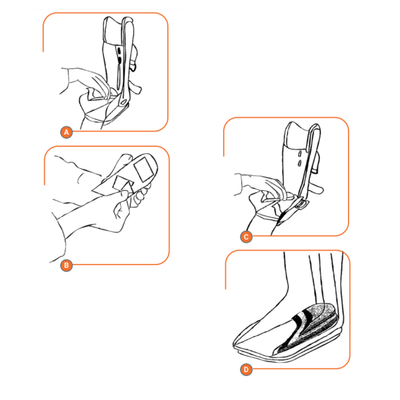 A

B

C

D